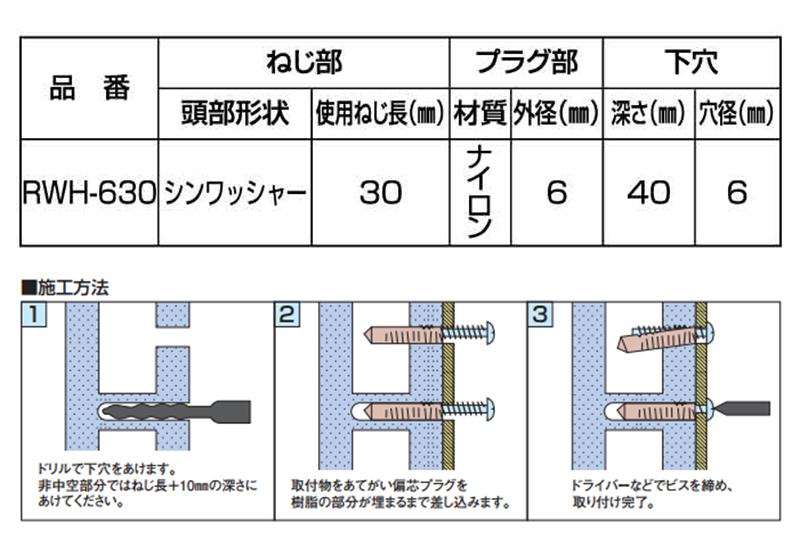 | 品　番 | ねじ部 | | プラグ部 | | 下穴 | |
|---|---|---|---|---|---|---|
| | 頭部形状 | 使用ねじ長(㎜) | 材質 | 外径(㎜) | 深さ(㎜) | 穴径(㎜) |
| RWH-630 | シンワッシャー | 30 | ナイロン | 6 | 40 | 6 |

■施工方法

1

ドリルで下穴をあけます。
非中空部分ではねじ長＋10㎜の深さにあけてください。

2

取付物をあてがい偏芯プラグを樹脂の部分が埋まるまで差し込みます。

3

ドライバーなどでビスを締め、取り付け完了。